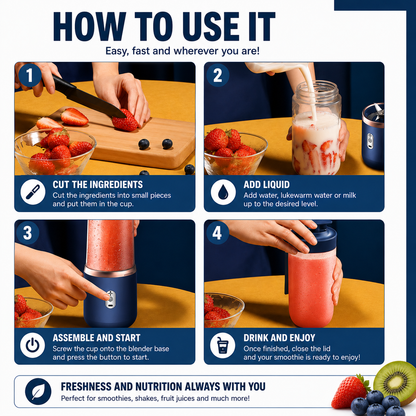 HOW TO USE IT

Easy, fast and wherever you are!

1

CUT THE INGREDIENTS

Cut the ingredients into small pieces and put them in the cup.

2

ADD LIQUID

Add water, lukewarm water or milk up to the desired level.

3

ASSEMBLE AND START

Screw the cup onto the blender base and press the button to start.

4

DRINK AND ENJOY

Once finished, close the lid and your smoothie is ready to enjoy!

FRESHNESS AND NUTRITION ALWAYS WITH YOU

Perfect for smoothies, shakes, fruit juices and much more!